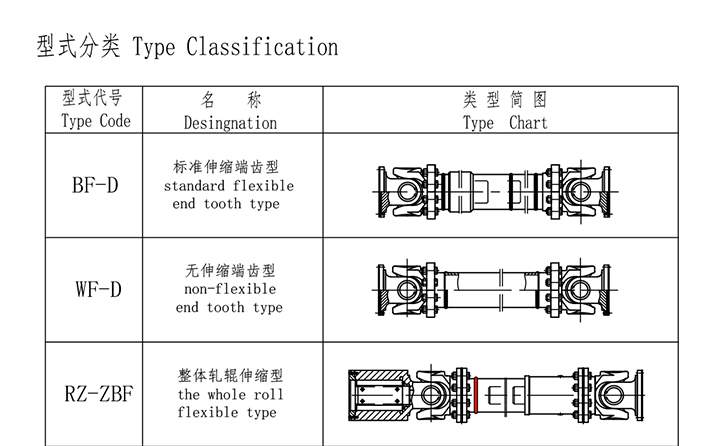 型式分类 Type Classification

| 型式代号 Type Code | 名 称 Desingnation | 类 型 简 图 Type Chart |
|---|---|---|
| BF-D | 标准伸缩端齿型 standard flexible end tooth type | |
| WF-D | 无伸缩端齿型 non-flexible end tooth type | |
| RZ-ZBF | 整体轧辊伸缩型 the whole roll flexible type | |